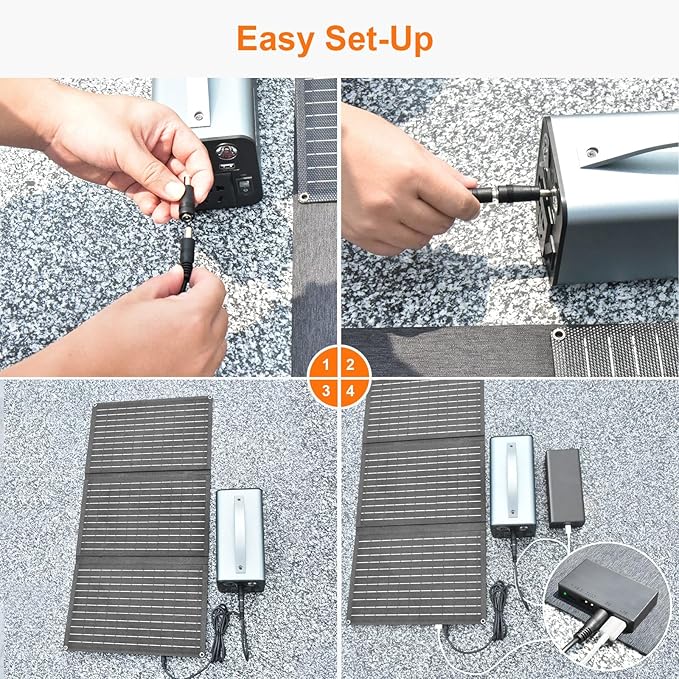 Easy Set-Up

1 2
3 4