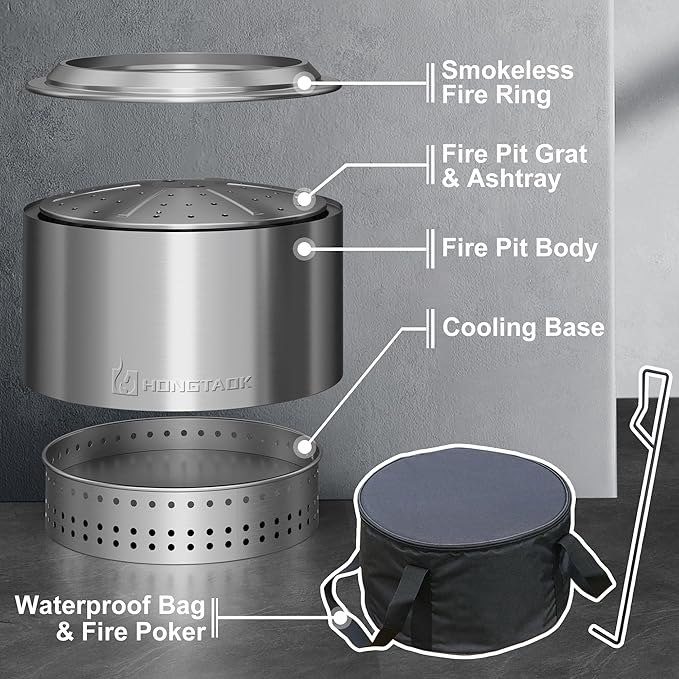 Smokeless Fire Ring

Fire Pit Grat & Ashtray

Fire Pit Body

Cooling Base

HONGTAOK

Waterproof Bag & Fire Poker