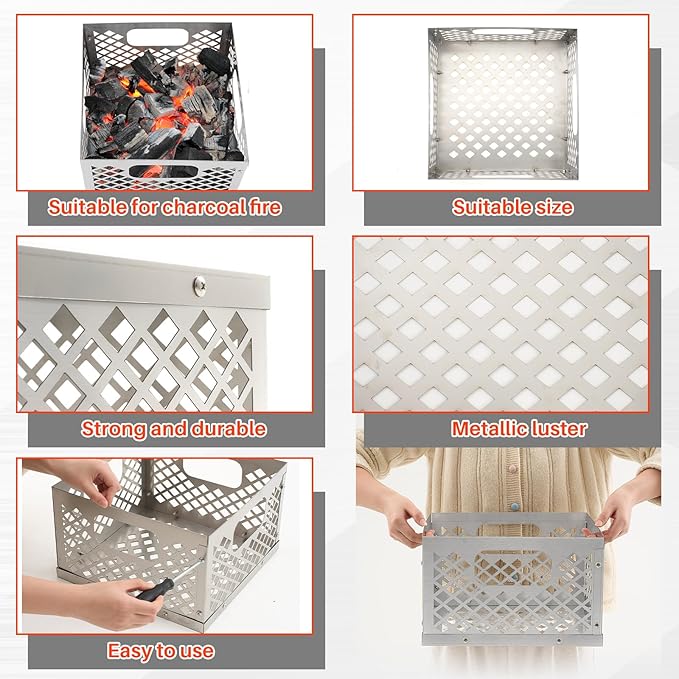 Suitable for charcoal fire

Suitable size

Strong and durable

Metallic luster

Easy to use