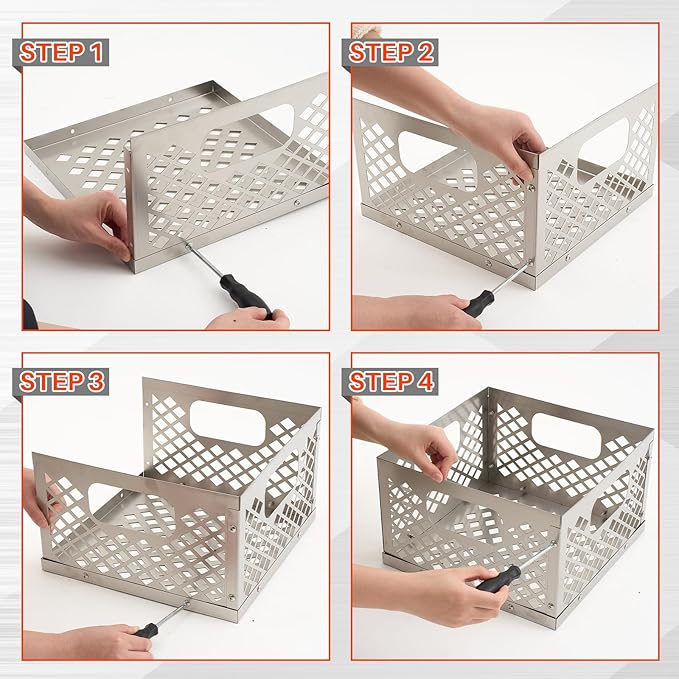 STEP 1

STEP 2

STEP 3

STEP 4