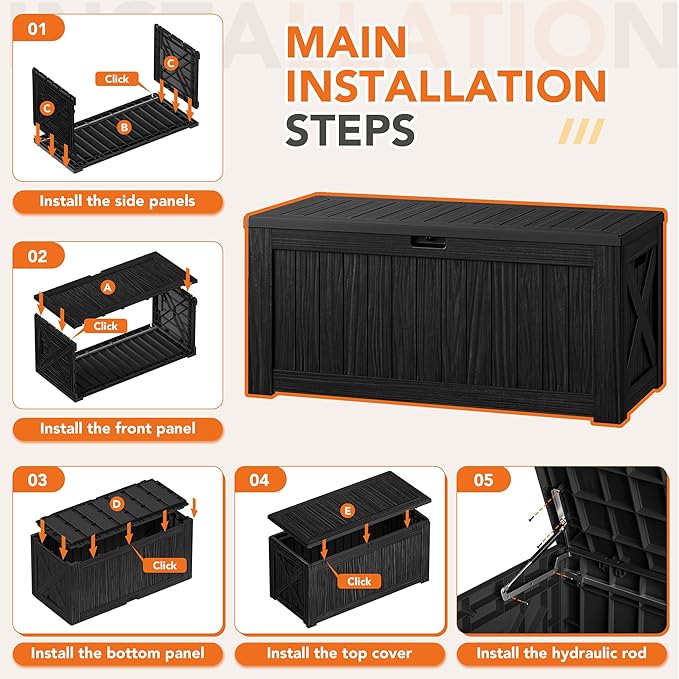 INSTALLATION

MAIN INSTALLATION STEPS

01

Click

C

C

B

Install the side panels

02

A

Click

Install the front panel

03

D

Click

Install the bottom panel

04

E

Click

Install the top cover

05

Install the hydraulic rod