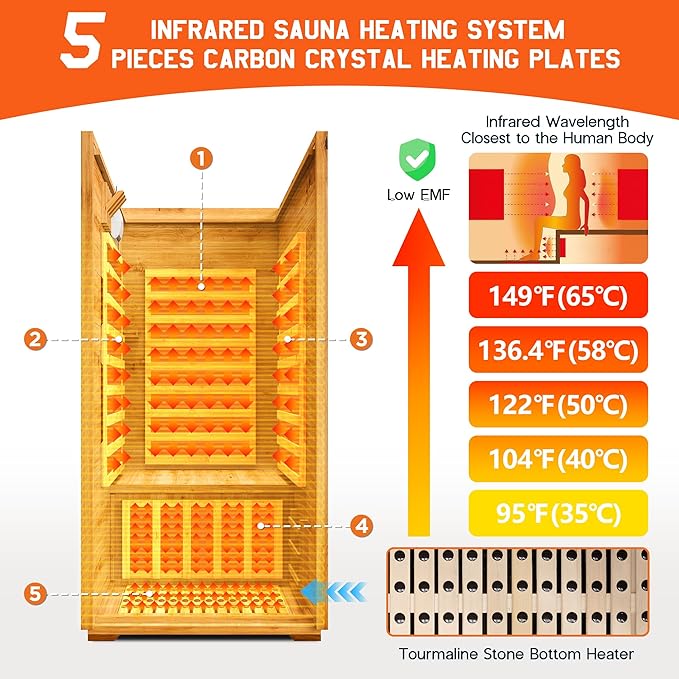 5 INFRARED SAUNA HEATING SYSTEM
PIECES CARBON CRYSTAL HEATING PLATES

1

2

3

4

5

Low EMF

Infrared Wavelength
Closest to the Human Body

149℉(65℃)

136.4℉(58℃)

122℉(50℃)

104℉(40℃)

95℉(35℃)

Tourmaline Stone Bottom Heater