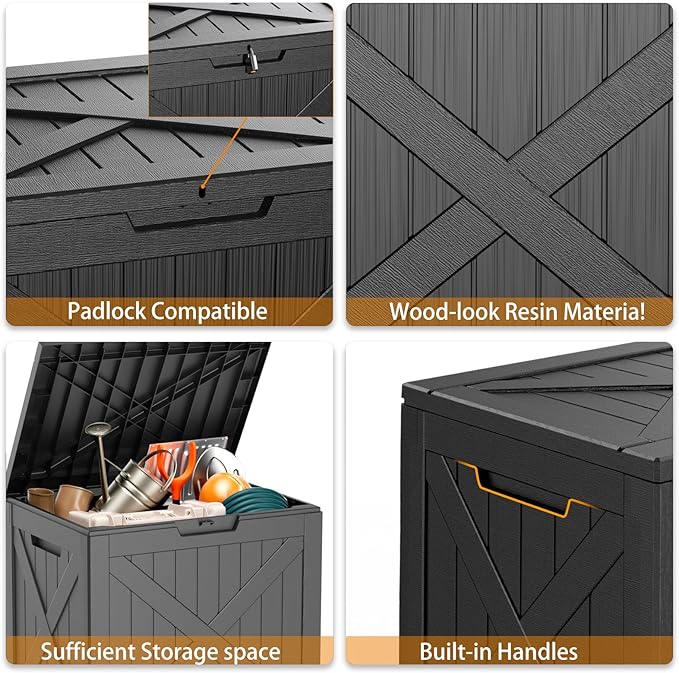 Padlock Compatible

Wood-look Resin Materia!

Sufficient Storage space

Built-in Handles