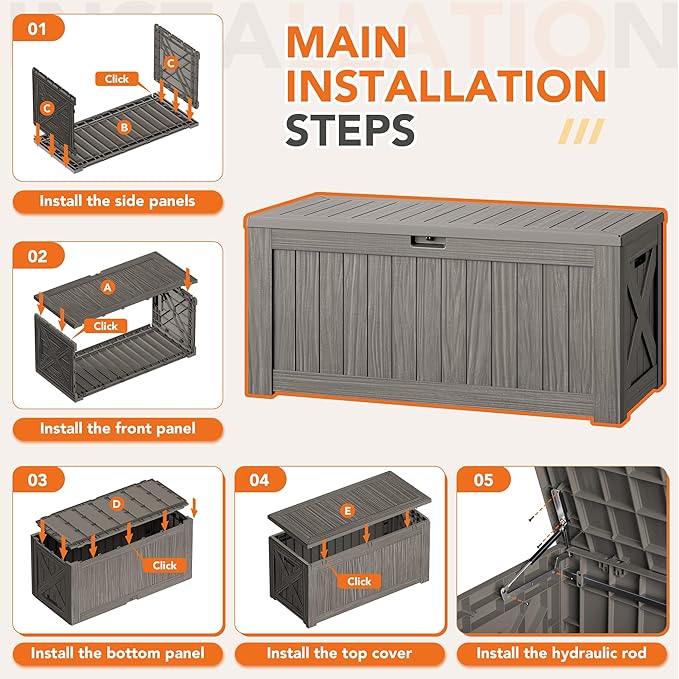 INSTALLATION

MAIN INSTALLATION STEPS

01

Click

C

C

B

Install the side panels

02

A

Click

Install the front panel

03

D

Click

Install the bottom panel

04

E

Click

Install the top cover

05

Install the hydraulic rod