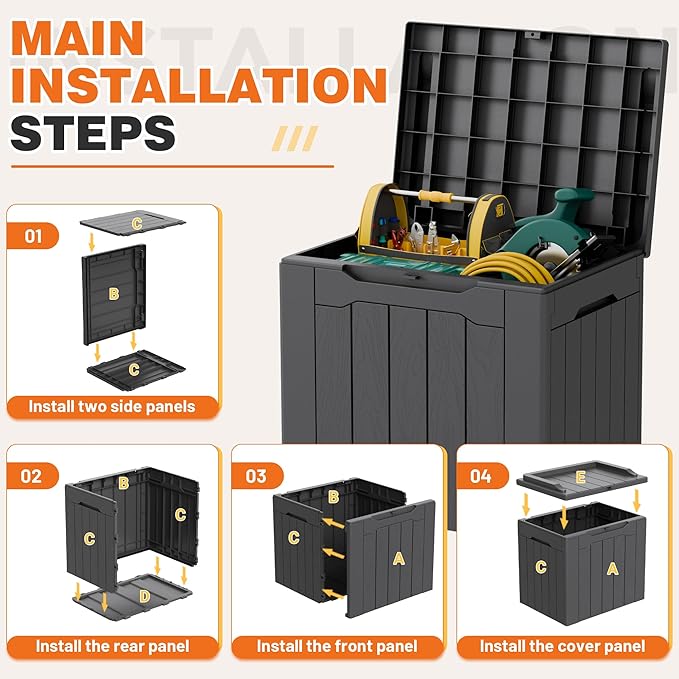 MAIN INSTALLATION STEPS

01
C
B
C
Install two side panels

02
B
C
C
D
Install the rear panel

03
B
C
A
Install the front panel

04
E
C
A
Install the cover panel