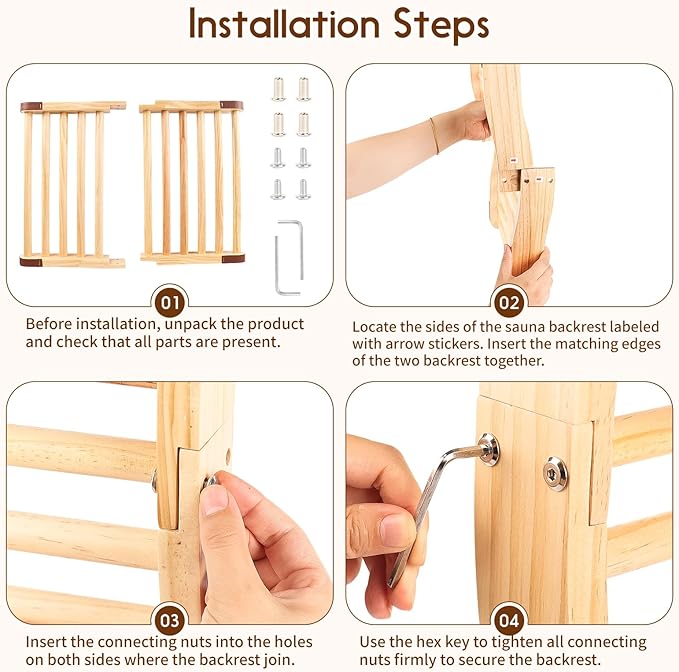 Installation Steps

01

Before installation, unpack the product and check that all parts are present.

02

Locate the sides of the sauna backrest labeled with arrow stickers. Insert the matching edges of the two backrest together.

03

Insert the connecting nuts into the holes on both sides where the backrest join.

04

Use the hex key to tighten all connecting nuts firmly to secure the backrest.