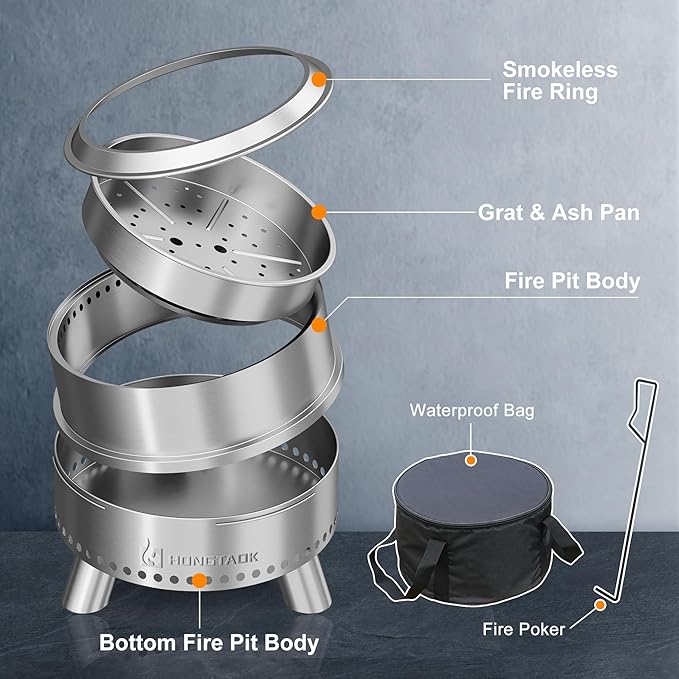 Smokeless Fire Ring

Grat & Ash Pan

Fire Pit Body

Waterproof Bag

HONGTAOK

Bottom Fire Pit Body

Fire Poker