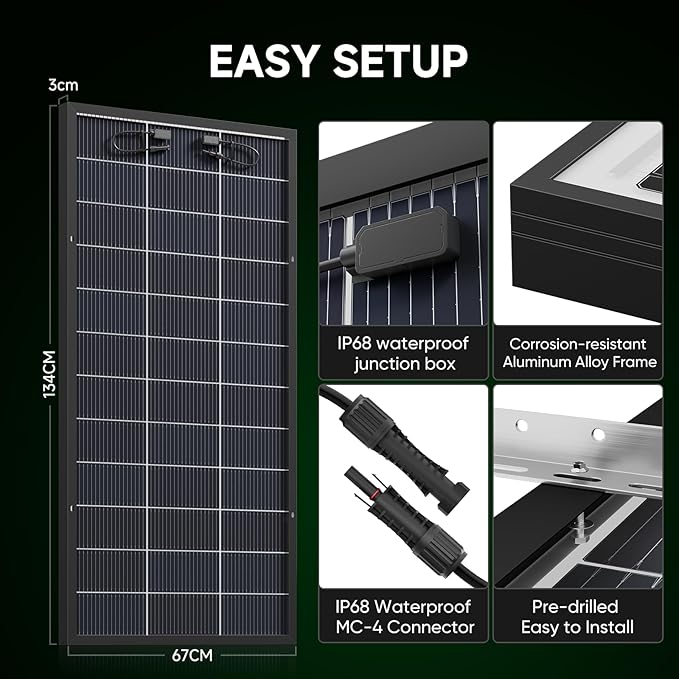 EASY SETUP

3cm

134CM

67CM

IP68 waterproof junction box

Corrosion-resistant Aluminum Alloy Frame

IP68 Waterproof MC-4 Connector

Pre-drilled Easy to Install