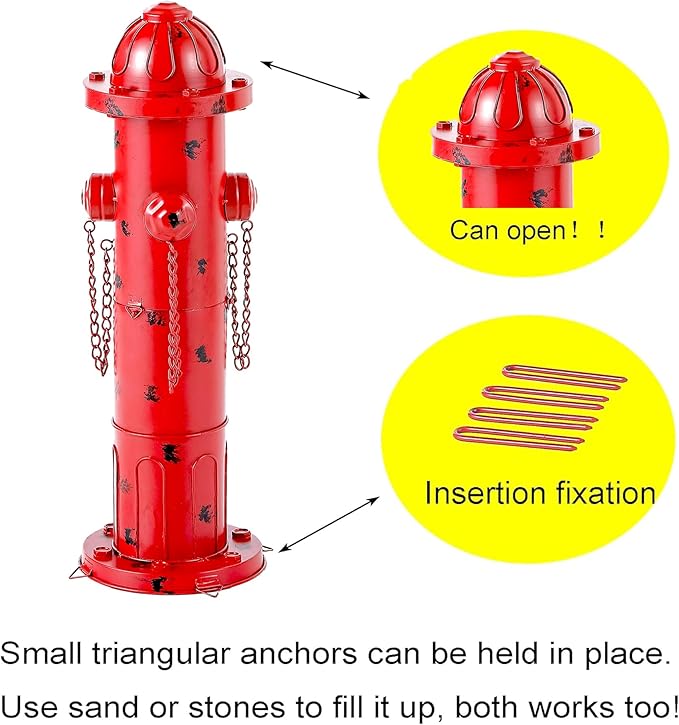 Can open！！

Insertion fixation

Small triangular anchors can be held in place.

Use sand or stones to fill it up, both works too!