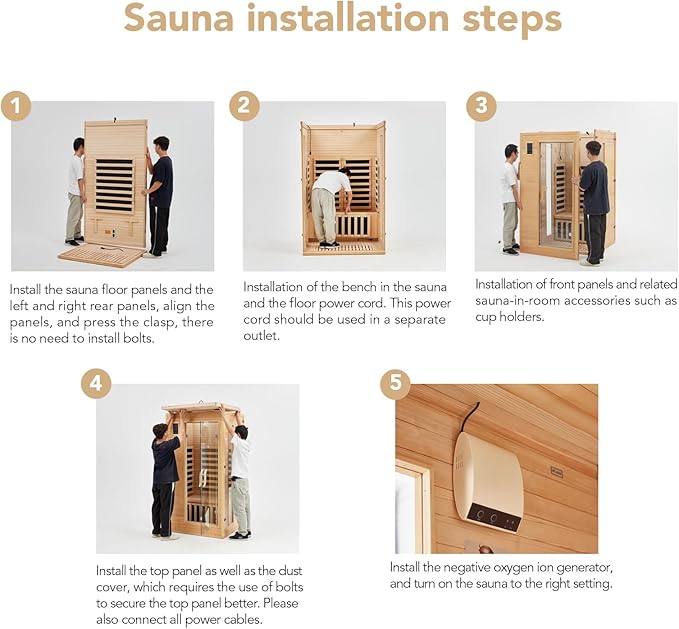 Sauna installation steps

1

Install the sauna floor panels and the left and right rear panels, align the panels, and press the clasp, there is no need to install bolts.

2

Installation of the bench in the sauna and the floor power cord. This power cord should be used in a separate outlet.

3

Installation of front panels and related sauna-in-room accessories such as cup holders.

4

Install the top panel as well as the dust cover, which requires the use of bolts to secure the top panel better. Please also connect all power cables.

5

Install the negative oxygen ion generator, and turn on the sauna to the right setting.