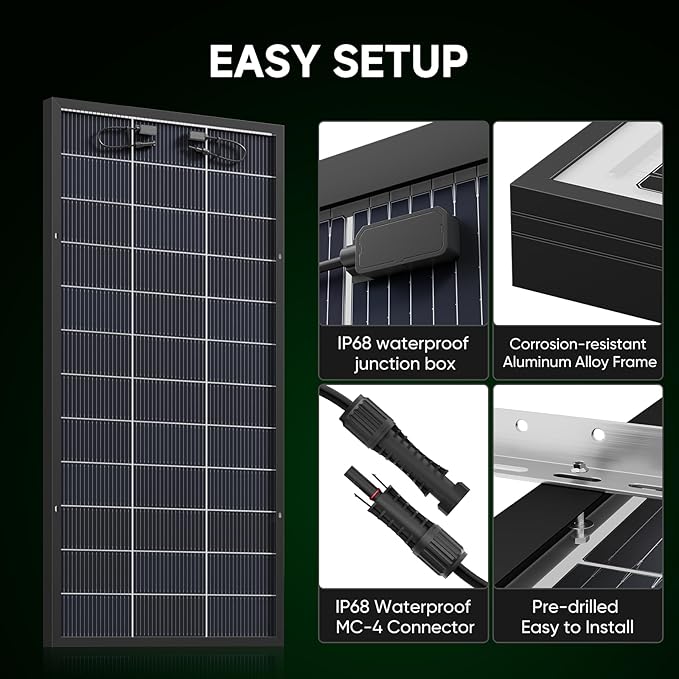 EASY SETUP

IP68 waterproof junction box

Corrosion-resistant Aluminum Alloy Frame

IP68 Waterproof MC-4 Connector

Pre-drilled Easy to Install