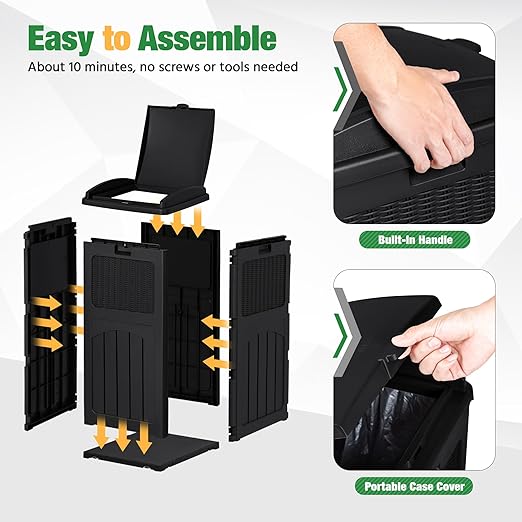 Easy to Assemble

About 10 minutes, no screws or tools needed

Built-In Handle

Portable Case Cover