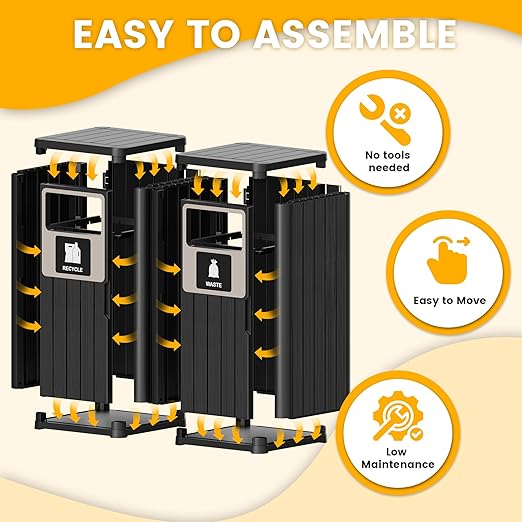 EASY TO ASSEMBLE

RECYCLE

WASTE

No tools needed

Easy to Move

Low Maintenance