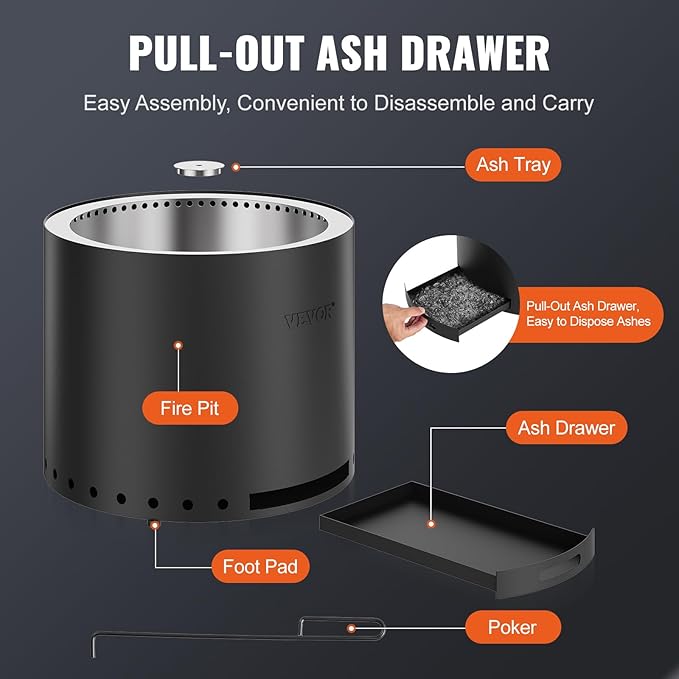 PULL-OUT ASH DRAWER

Easy Assembly, Convenient to Disassemble and Carry

Ash Tray

VEVOR

Pull-Out Ash Drawer, Easy to Dispose Ashes

Fire Pit

Ash Drawer

Foot Pad

Poker