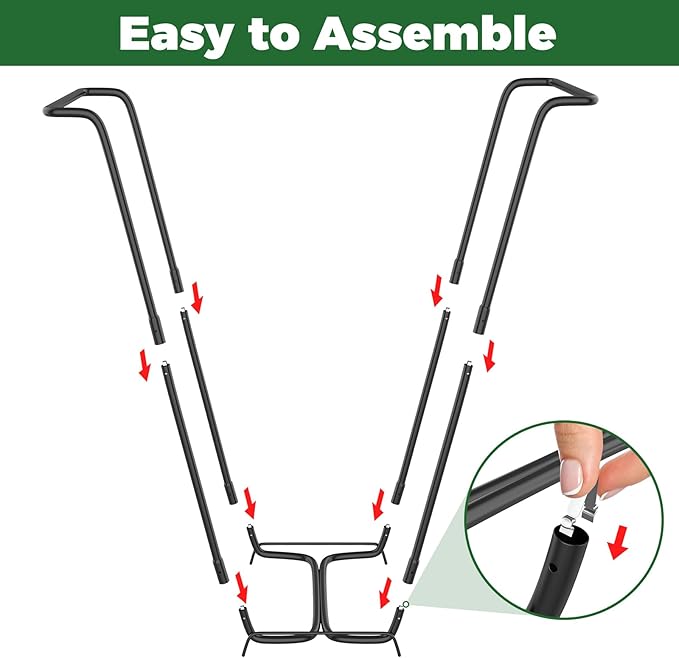 Easy to Assemble