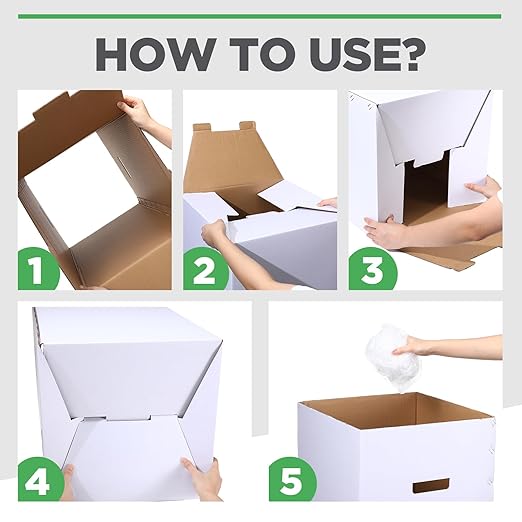 HOW TO USE?

1

2

3

4

5